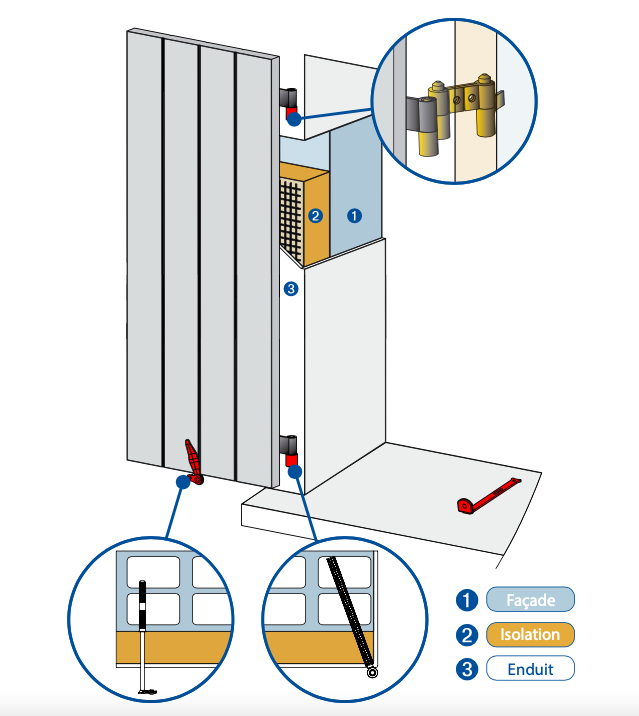 2
1
3
1 Façade
2 Isolation
3 Enduit