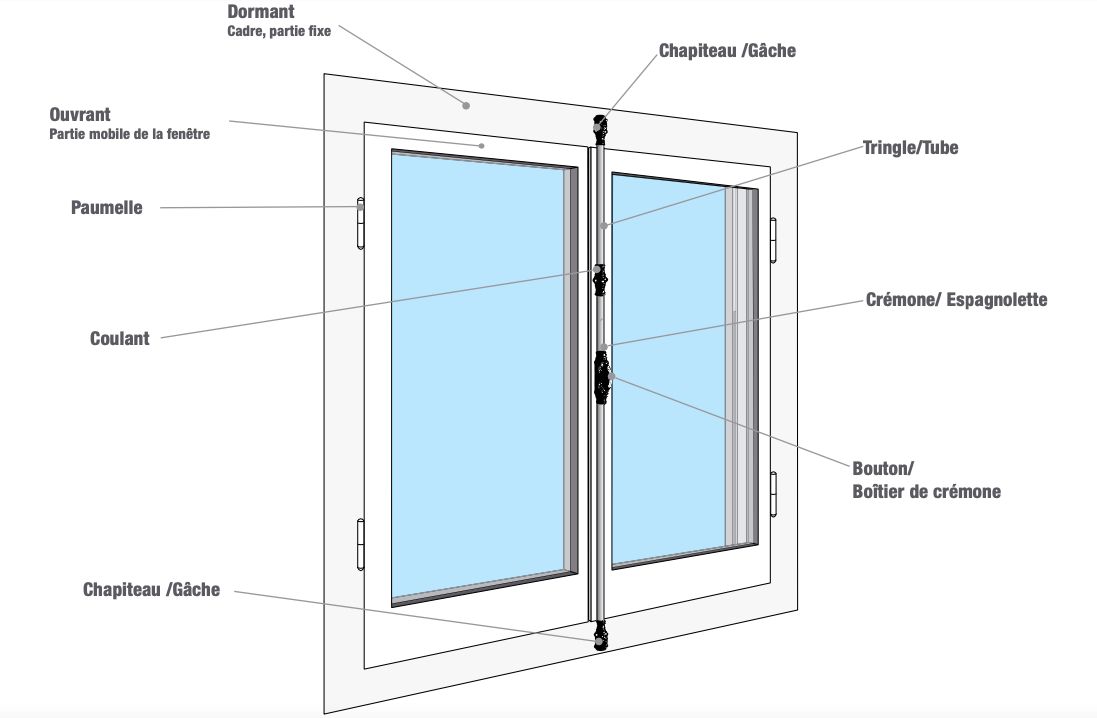 Dormant
Cadre, partie fixe

Chapiteau /Gâche

Ouvrant
Partie mobile de la fenêtre

Tringle/Tube

Paumelle

Crémone/ Espagnolette

Coulant

Bouton/
Boîtier de crémone

Chapiteau /Gâche